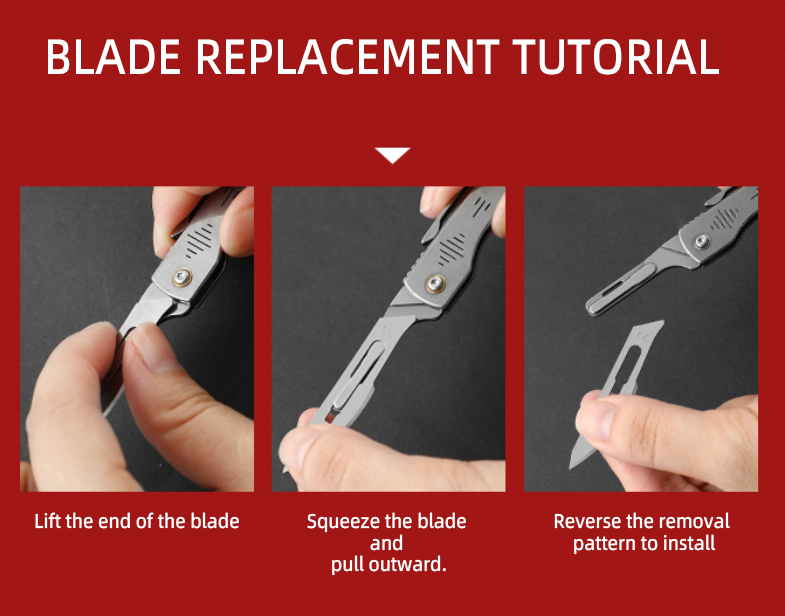 BLADE REPLACEMENT TUTORIAL

Lift the end of the blade

Squeeze the blade and pull outward.

Reverse the removal pattern to install